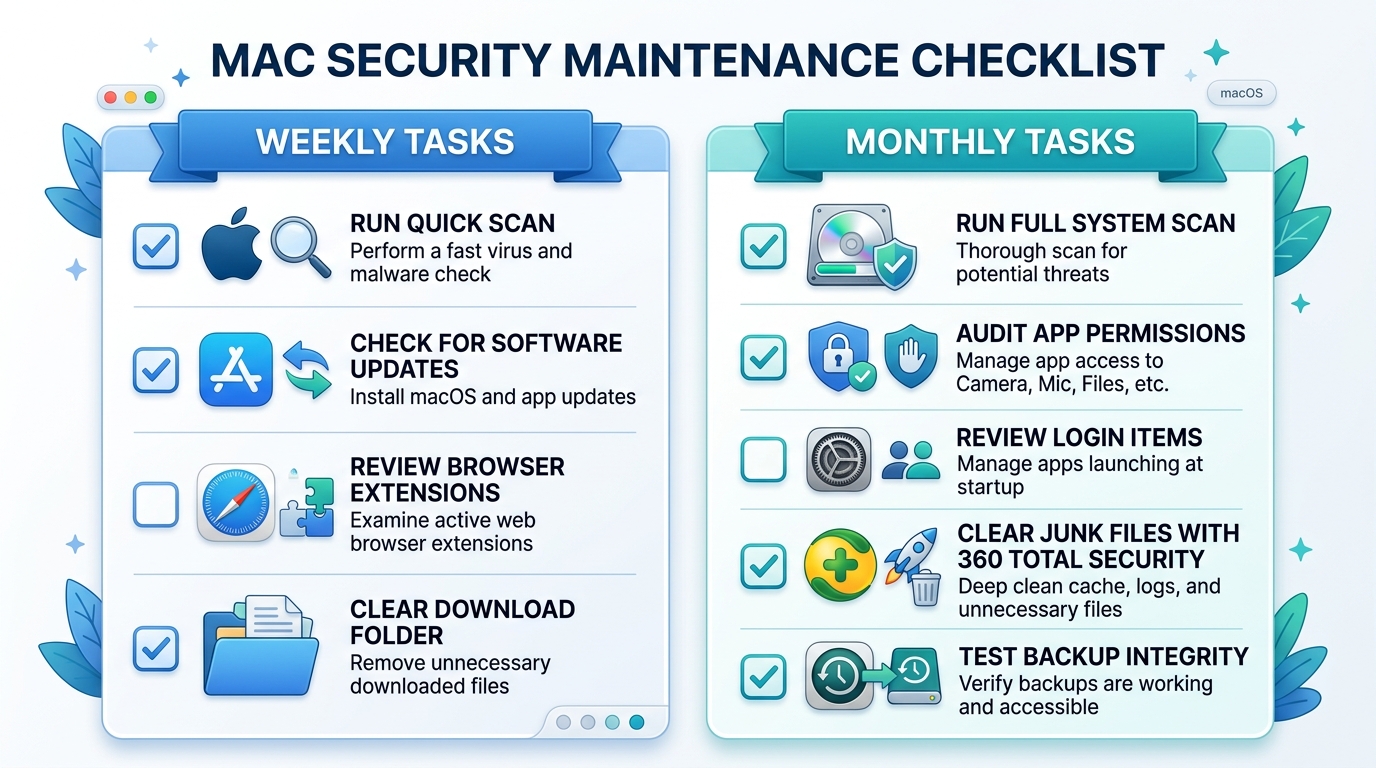 MAC SECURITY MAINTENANCE CHECKLIST

macOS

WEEKLY TASKS

RUN QUICK SCAN
Perform a fast virus and malware check

CHECK FOR SOFTWARE UPDATES
Install macOS and app updates

REVIEW BROWSER EXTENSIONS
Examine active web browser extensions

CLEAR DOWNLOAD FOLDER
Remove unnecessary downloaded files

MONTHLY TASKS

RUN FULL SYSTEM SCAN
Thorough scan for potential threats

AUDIT APP PERMISSIONS
Manage app access to Camera, Mic, Files, etc.

REVIEW LOGIN ITEMS
Manage apps launching at startup

CLEAR JUNK FILES WITH 360 TOTAL SECURITY
Deep clean cache, logs, and unnecessary files

TEST BACKUP INTEGRITY
Verify backups are working and accessible